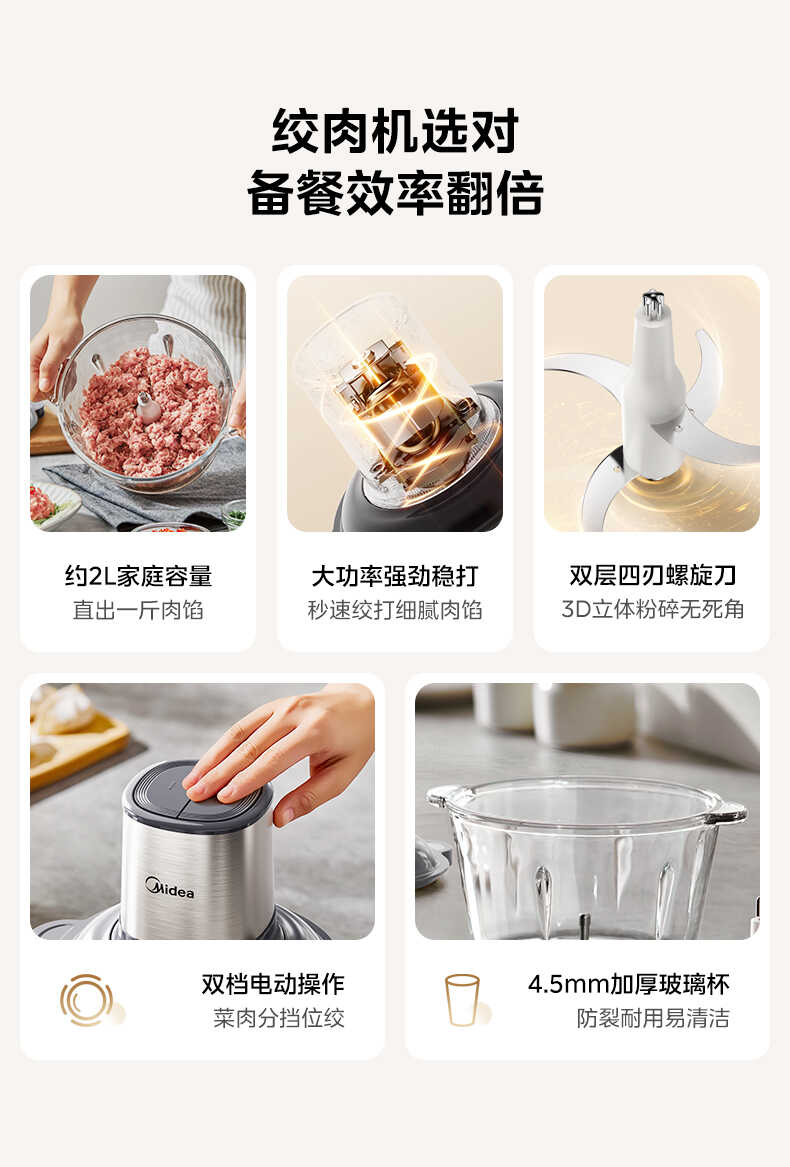 绞肉机选对
备餐效率翻倍

约2L家庭容量
直出一斤肉馅

大功率强劲稳打
秒速绞打细腻肉馅

双层四刃螺旋刀
3D立体粉碎无死角

Midea

双档电动操作
菜肉分挡位绞

4.5mm加厚玻璃杯
防裂耐用易清洁