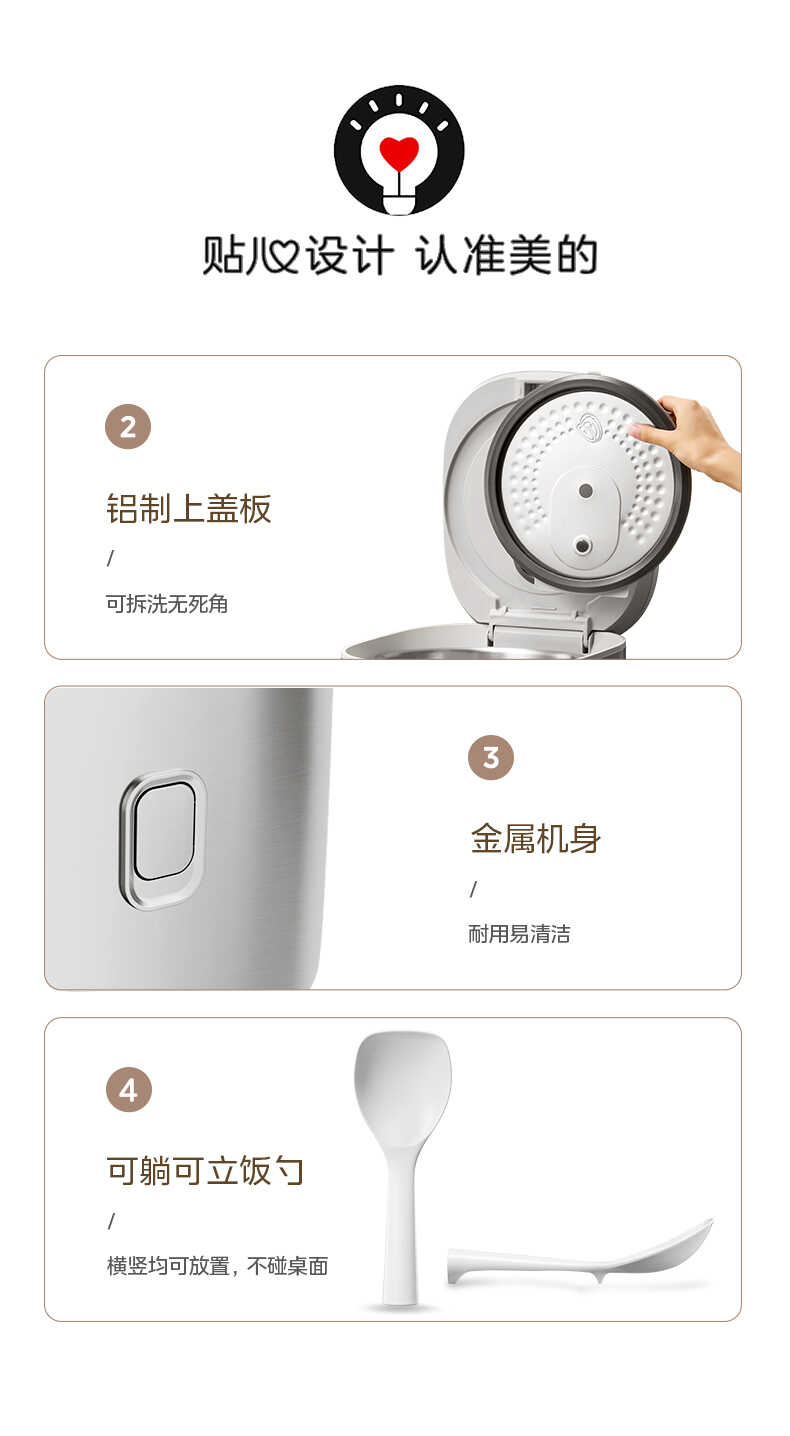 贴心设计 认准美的

2

铝制上盖板

/

可拆洗无死角

3

金属机身

/

耐用易清洁

4

可躺可立饭勺

/

横竖均可放置，不碰桌面